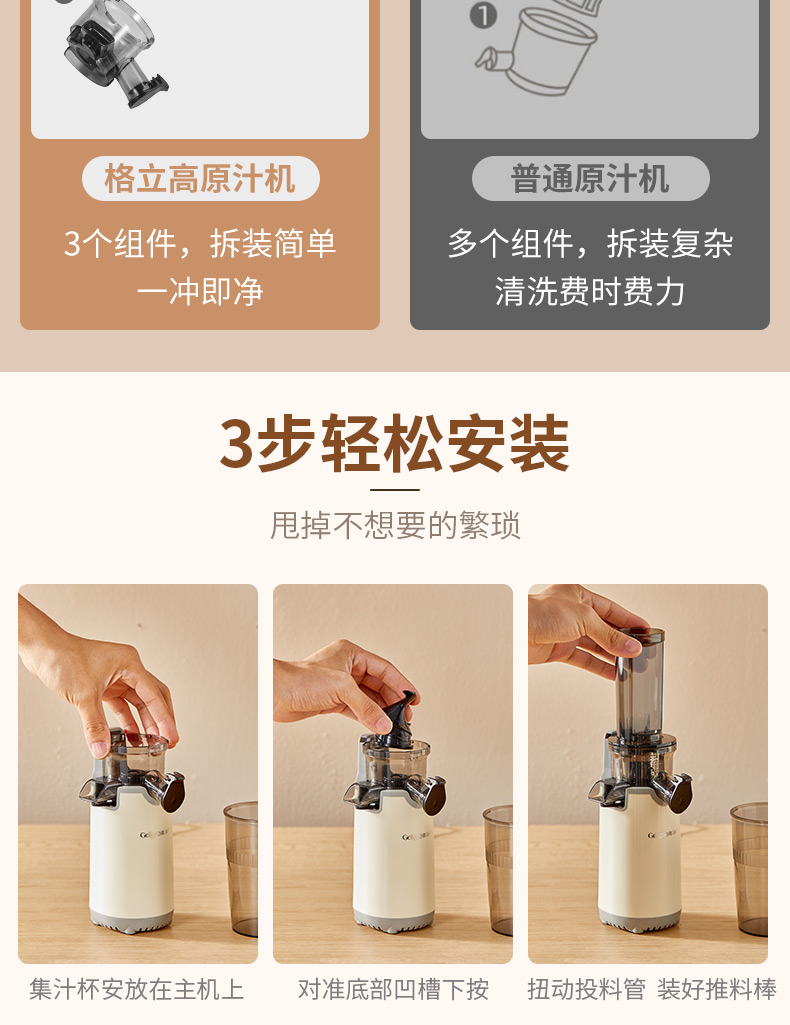 ①

格立高原汁机

3个组件，拆装简单
一冲即净

普通原汁机

多个组件，拆装复杂
清洗费时费力

3步轻松安装

甩掉不想要的繁琐

集汁杯安放在主机上

对准底部凹槽下按

扭动投料管 装好推料棒